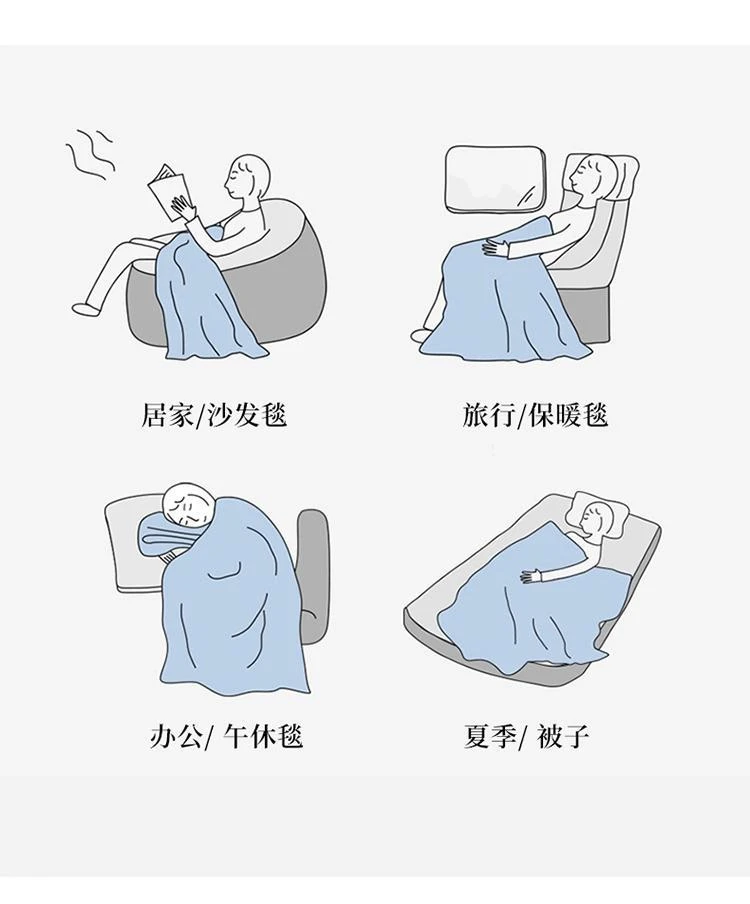 居家/沙发毯

旅行/保暖毯

办公/ 午休毯

夏季/ 被子